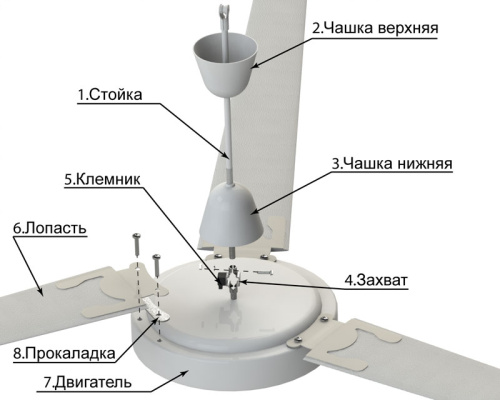 2.Чашка верхняя
1.Стойка
3.Чашка нижняя
5.Клемник
6.Лопасть
4.Захват
8.Прокаладка
7.Двигатель