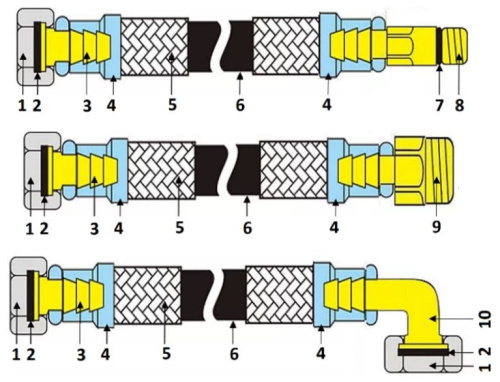 1 2 3 4 5 6 4 7 8

1 2 3 4 5 6 4 9

1 2 3 4 5 6 4 10 2 1