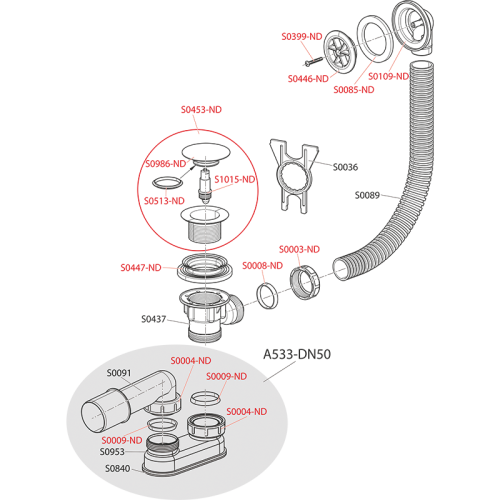 S0399-ND
S0446-ND
S0085-ND
S0109-ND
S0453-ND
S0986-ND
S1015-ND
S0513-ND
S0036
S0089
S0447-ND
S0008-ND
S0003-ND
S0437
A533-DN50
S0091
S0004-ND
S0009-ND
S0004-ND
S0009-ND
S0953
S0840