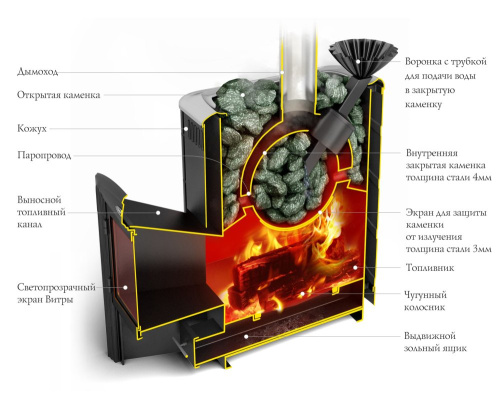 Дымоход

Открытая каменка

Кожух

Паропровод

Выносной топливный канал

Светопрозрачный экран Витры

Воронка с трубкой для подачи воды в закрытую каменку

Внутренняя закрытая каменка толщина стали 4мм

Экран для защиты каменки от излучения толщина стали 3мм

Топливник

Чугунный колосник

Выдвижной зольный ящик