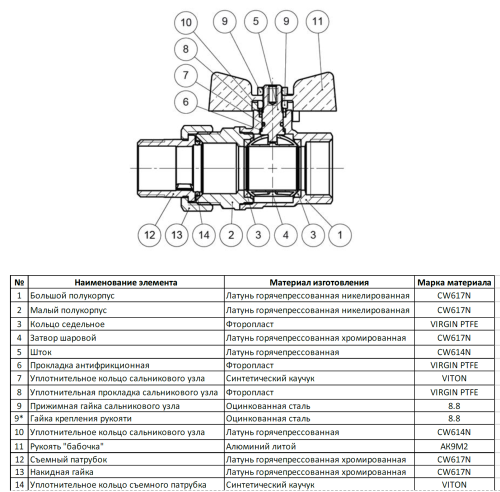 10 9 5 9 11
8
7
6
12 13 14 2 3 4 3 1

| № | Наименование элемента | Материал изготовления | Марка материала |
|---|---|---|---|
| 1 | Большой полукорпус | Латунь горячепрессованная никелированная | CW617N |
| 2 | Малый полукорпус | Латунь горячепрессованная никелированная | CW617N |
| 3 | Кольцо седельное | Фторопласт | VIRGIN PTFE |
| 4 | Затвор шаровой | Латунь горячепрессованная хромированная | CW617N |
| 5 | Шток | Латунь горячепрессованная | CW614N |
| 6 | Прокладка антифрикционная | Фторопласт | VIRGIN PTFE |
| 7 | Уплотнительное кольцо сальникового узла | Синтетический каучук | VITON |
| 8 | Уплотнительная прокладка сальникового узла | Фторопласт | VIRGIN PTFE |
| 9 | Прижимная гайка сальникового узла | Оцинкованная сталь | 8.8 |
| 9* | Гайка крепления рукояти | Оцинкованная сталь | 8.8 |
| 10 | Уплотнительное кольцо сальникового узла | Латунь горячепрессованная | CW614N |
| 11 | Рукоять "бабочка" | Алюминий литой | АК9М2 |
| 12 | Съемный патрубок | Латунь горячепрессованная хромированная | CW617N |
| 13 | Накидная гайка | Латунь горячепрессованная хромированная | CW617N |
| 14 | Уплотнительное кольцо съемного патрубка | Синтетический каучук | VITON |